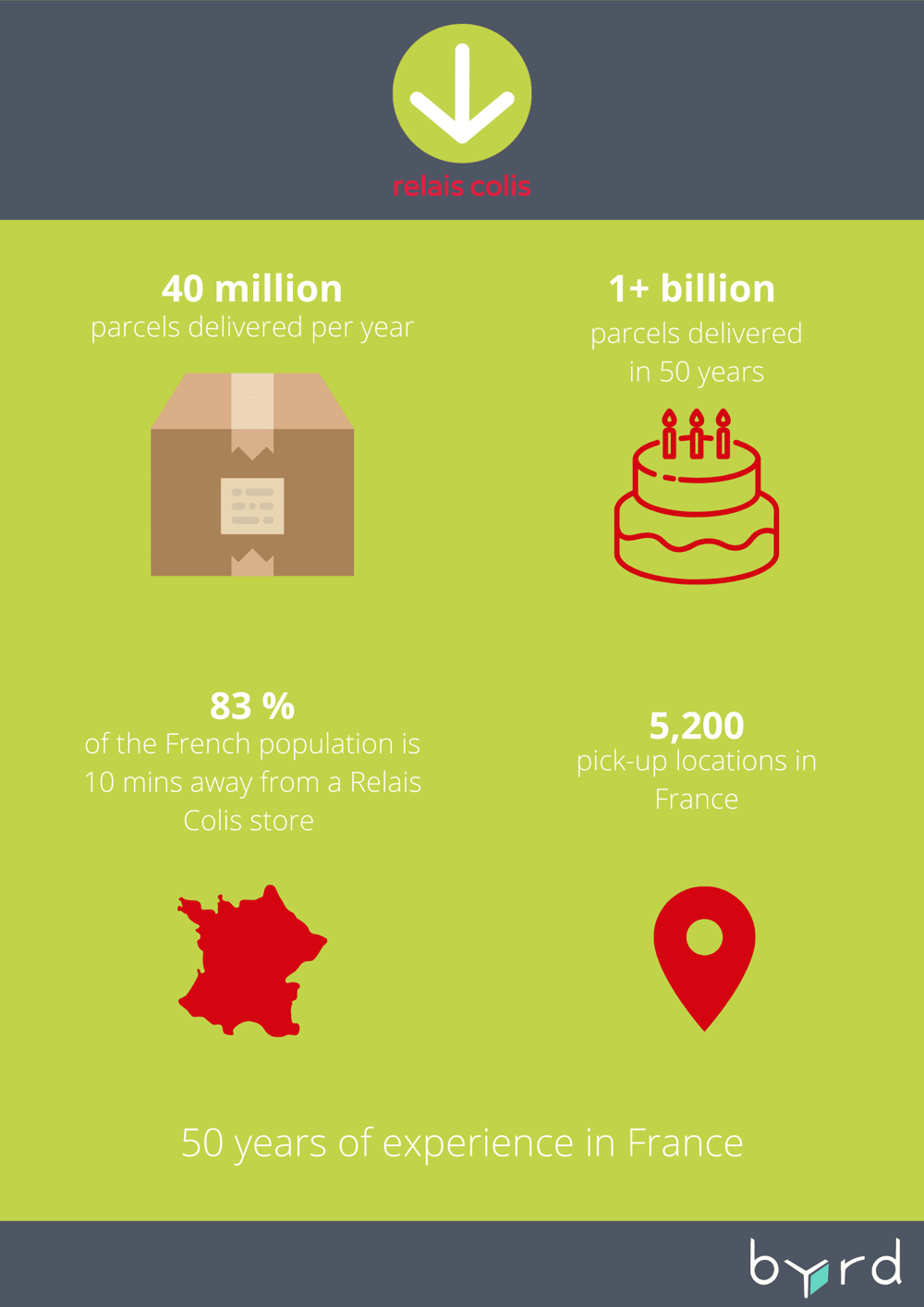 relais colis

40 million
parcels delivered per year

1+ billion
parcels delivered in 50 years

83 %
of the French population is 10 mins away from a Relais Colis store

5,200
pick-up locations in France

50 years of experience in France

byrd