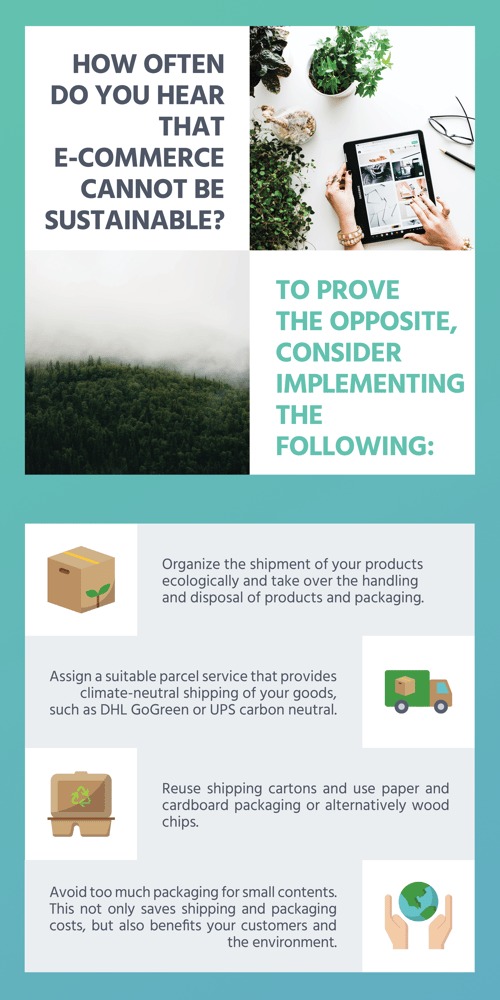 HOW OFTEN DO YOU HEAR THAT E-COMMERCE CANNOT BE SUSTAINABLE?

TO PROVE THE OPPOSITE, CONSIDER IMPLEMENTING THE FOLLOWING:

Organize the shipment of your products ecologically and take over the handling and disposal of products and packaging.

Assign a suitable parcel service that provides climate-neutral shipping of your goods, such as DHL GoGreen or UPS carbon neutral.

Reuse shipping cartons and use paper and cardboard packaging or alternatively wood chips.

Avoid too much packaging for small contents. This not only saves shipping and packaging costs, but also benefits your customers and the environment.