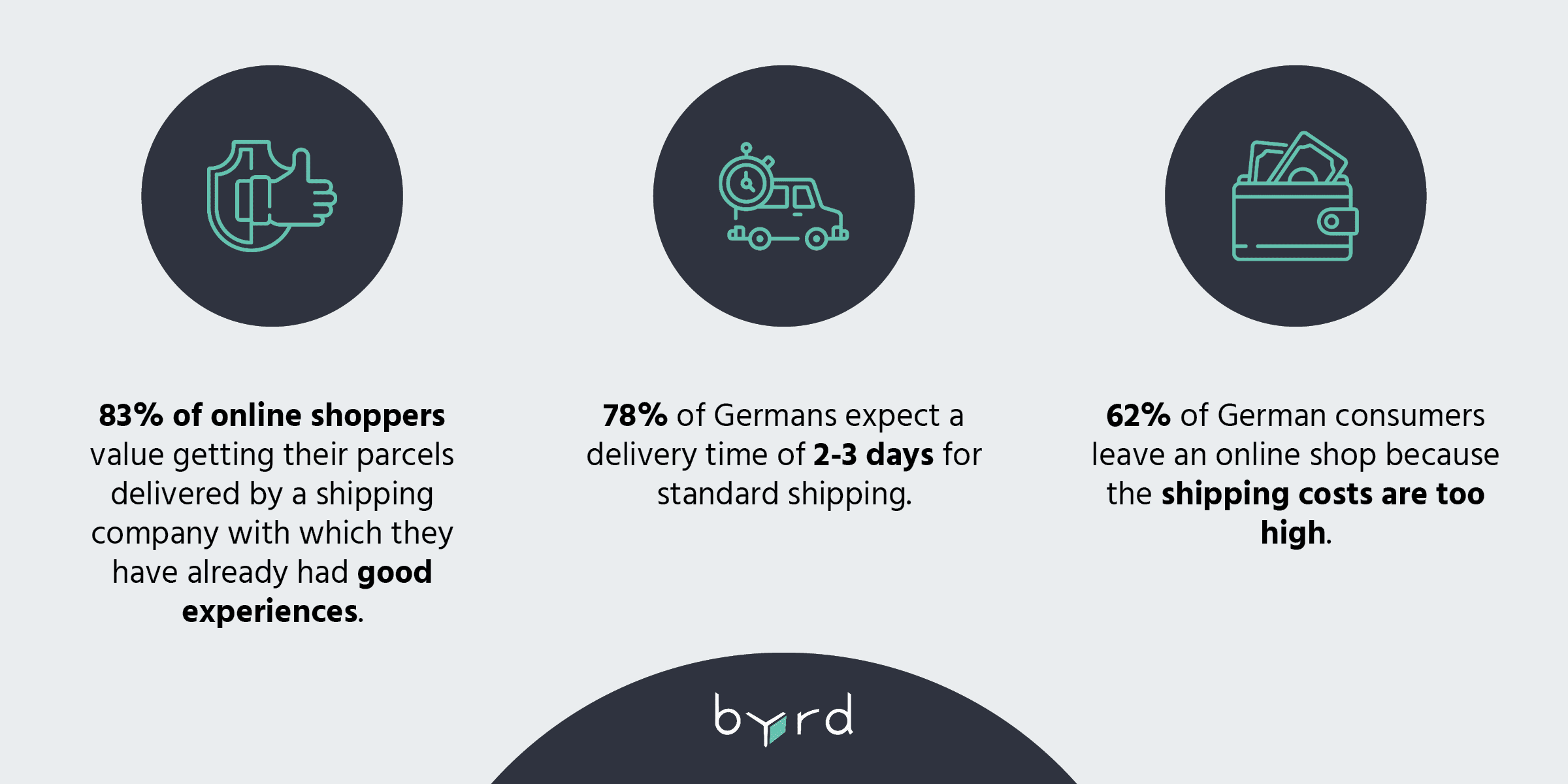 83% of online shoppers value getting their parcels delivered by a shipping company with which they have already had good experiences.

78% of Germans expect a delivery time of 2-3 days for standard shipping.

62% of German consumers leave an online shop because the shipping costs are too high.

byrd