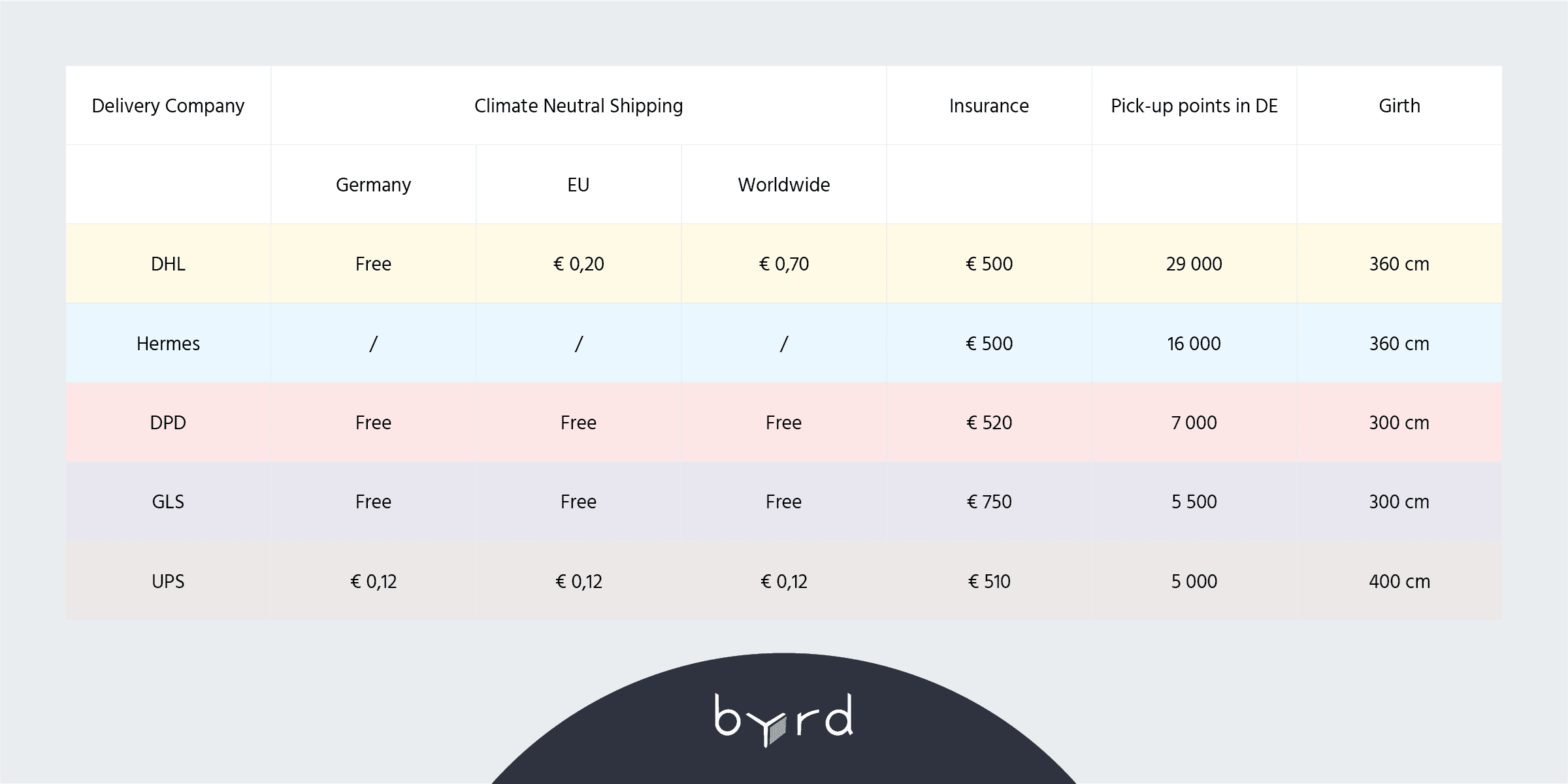 | Delivery Company | Climate Neutral Shipping | | | Insurance | Pick-up points in DE | Girth |
|---|---|---|---|---|---|---|
| | Germany | EU | Worldwide | | | |
| DHL | Free | € 0,20 | € 0,70 | € 500 | 29 000 | 360 cm |
| Hermes | / | / | / | € 500 | 16 000 | 360 cm |
| DPD | Free | Free | Free | € 520 | 7 000 | 300 cm |
| GLS | Free | Free | Free | € 750 | 5 500 | 300 cm |
| UPS | € 0,12 | € 0,12 | € 0,12 | € 510 | 5 000 | 400 cm |

byrd