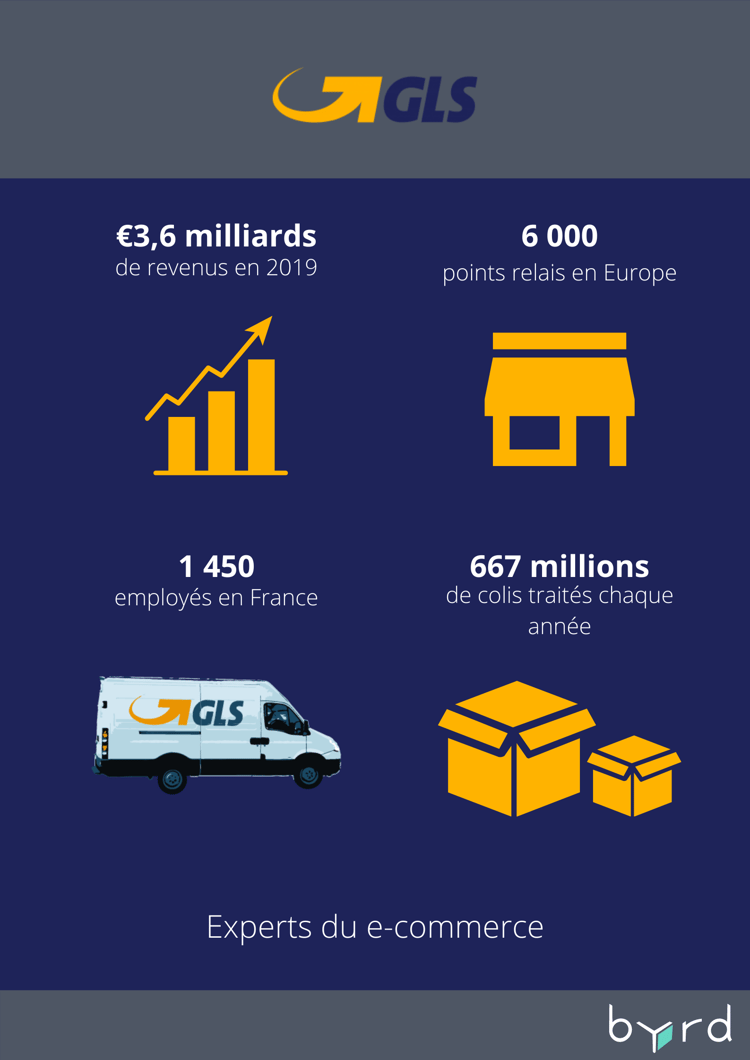 GLS

€3,6 milliards
de revenus en 2019

6 000
points relais en Europe

1 450
employés en France

667 millions
de colis traités chaque année

GLS

Experts du e-commerce

byrd