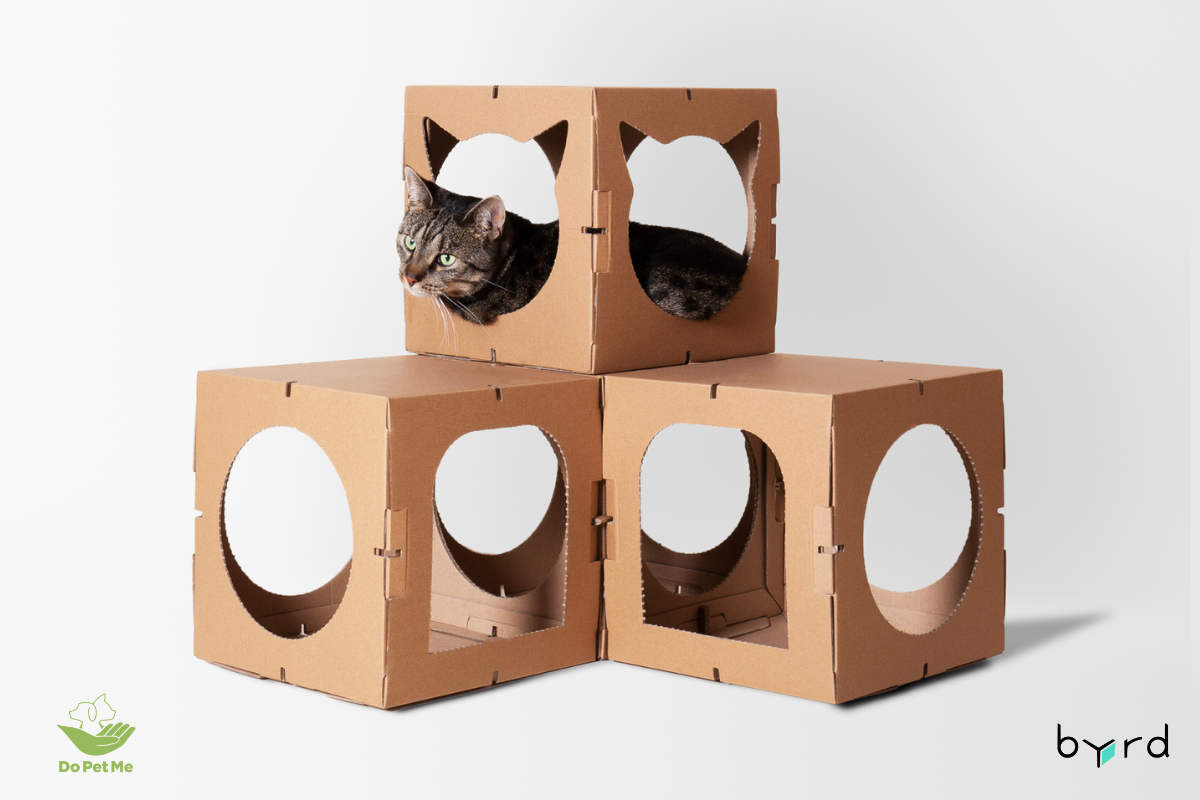 Do Pet Me

byrd